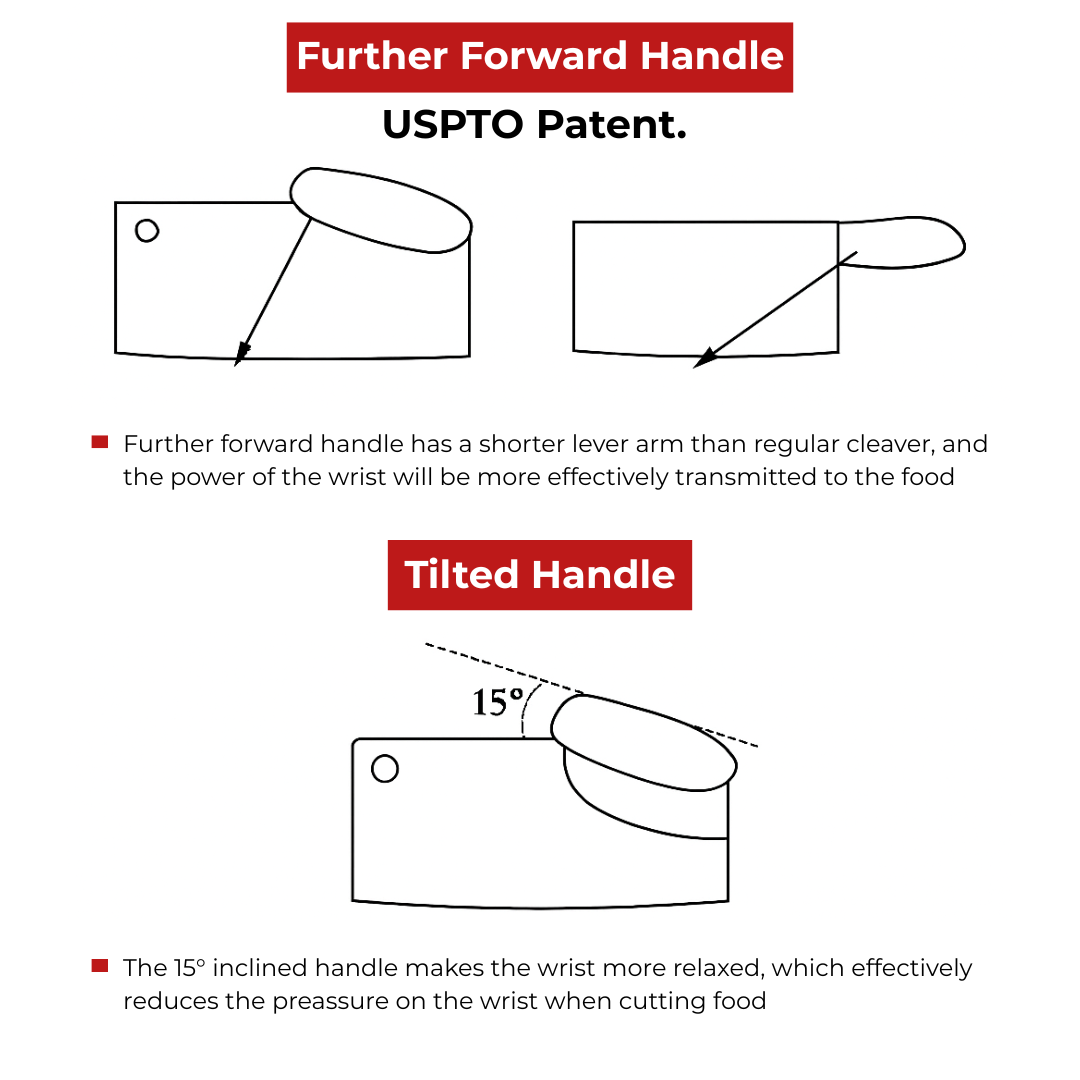 Further Forward Handle

USPTO Patent.

Further forward handle has a shorter lever arm than regular cleaver, and the power of the wrist will be more effectively transmitted to the food

Tilted Handle

15°

The 15° inclined handle makes the wrist more relaxed, which effectively reduces the preassure on the wrist when cutting food